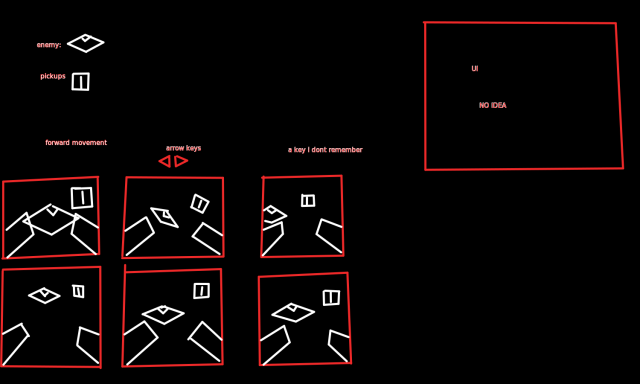 enemy:

pickups

forward movement

arrow keys

a key I dont remember

UI

NO IDEA